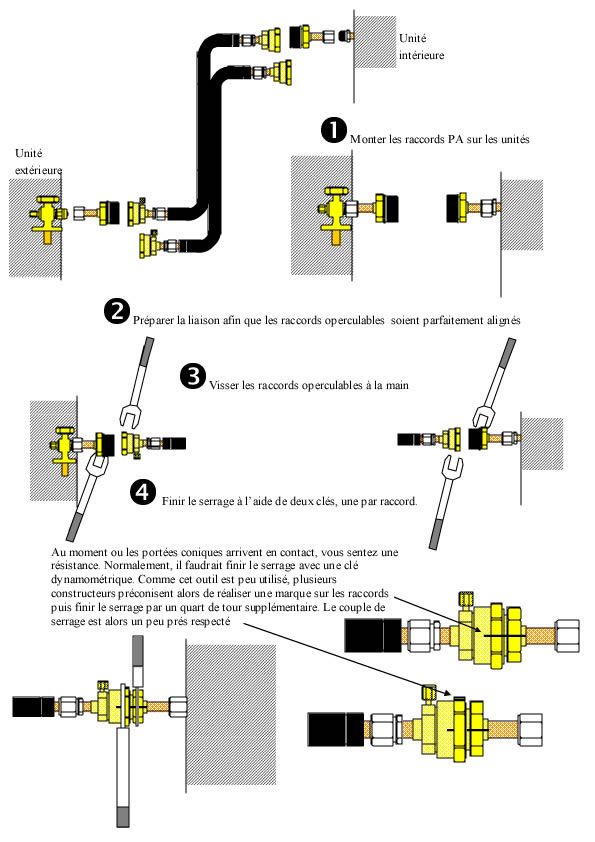 Unité intérieure

Unité extérieure

❶ Monter les raccords PA sur les unités

❷ Préparer la liaison afin que les raccords operculables soient parfaitement alignés

❸ Visser les raccords operculables à la main

❹ Finir le serrage à l'aide de deux clés, une par raccord.

Au moment ou les portées coniques arrivent en contact, vous sentez une résistance. Normalement, il faudrait finir le serrage avec une clé dynamométrique. Comme cet outil est peu utilisé, plusieurs constructeurs préconisent alors de réaliser une marque sur les raccords puis finir le serrage par un quart de tour supplémentaire. Le couple de serrage est alors un peu prés respecté